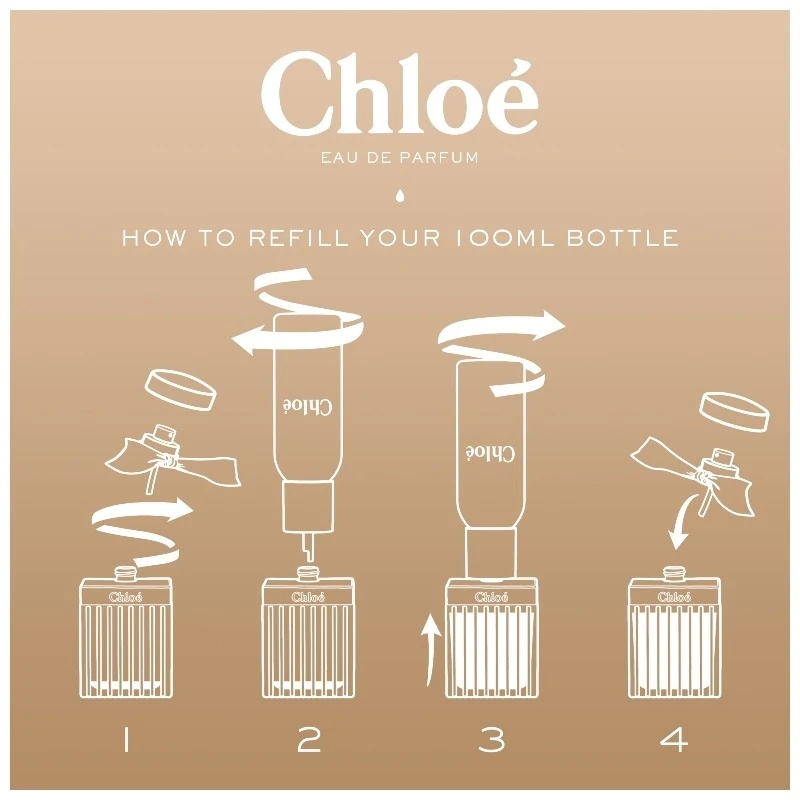 Chloé
EAU DE PARFUM

HOW TO REFILL YOUR 100ML BOTTLE

Chloé

Chloé

Chloé

Chloé

Chloé

Chloé

1 2 3 4